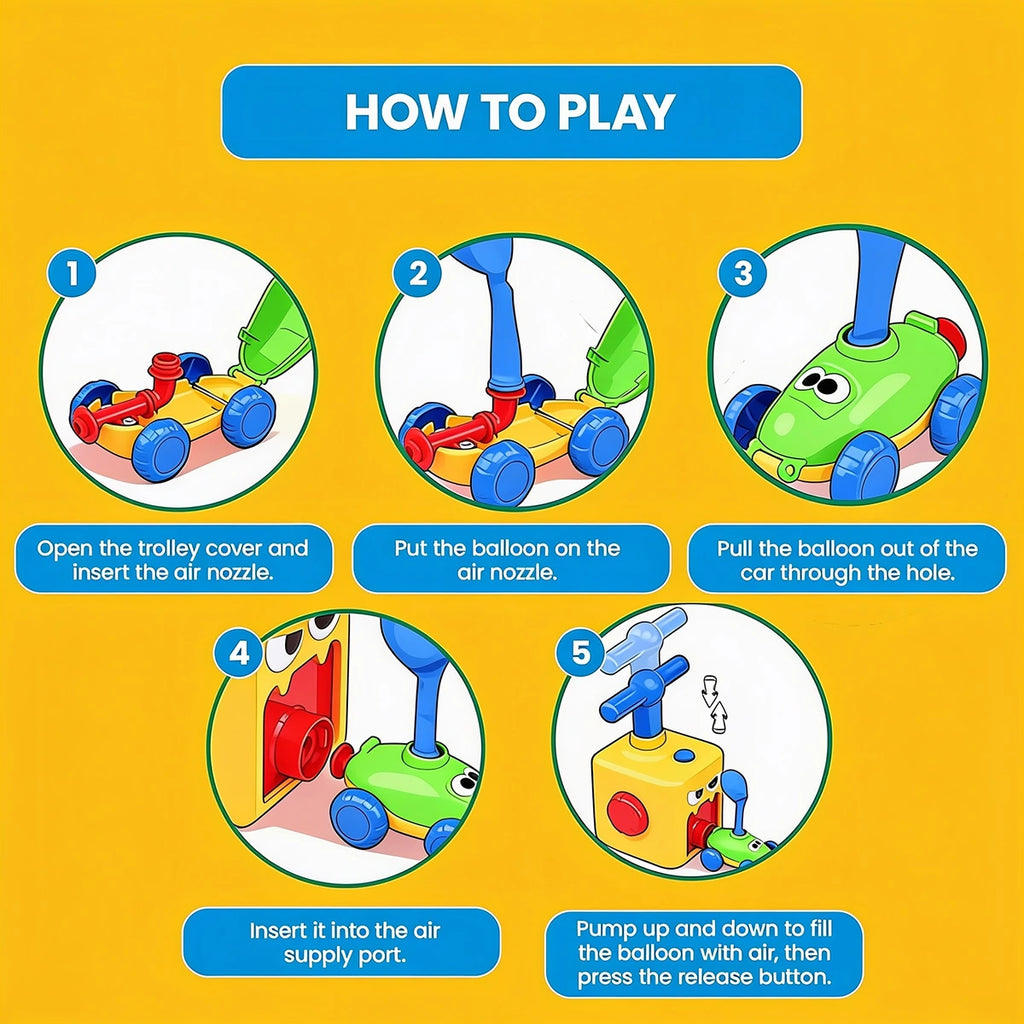 HOW TO PLAY

1

Open the trolley cover and insert the air nozzle.

2

Put the balloon on the air nozzle.

3

Pull the balloon out of the car through the hole.

4

Insert it into the air supply port.

5

Pump up and down to fill the balloon with air, then press the release button.