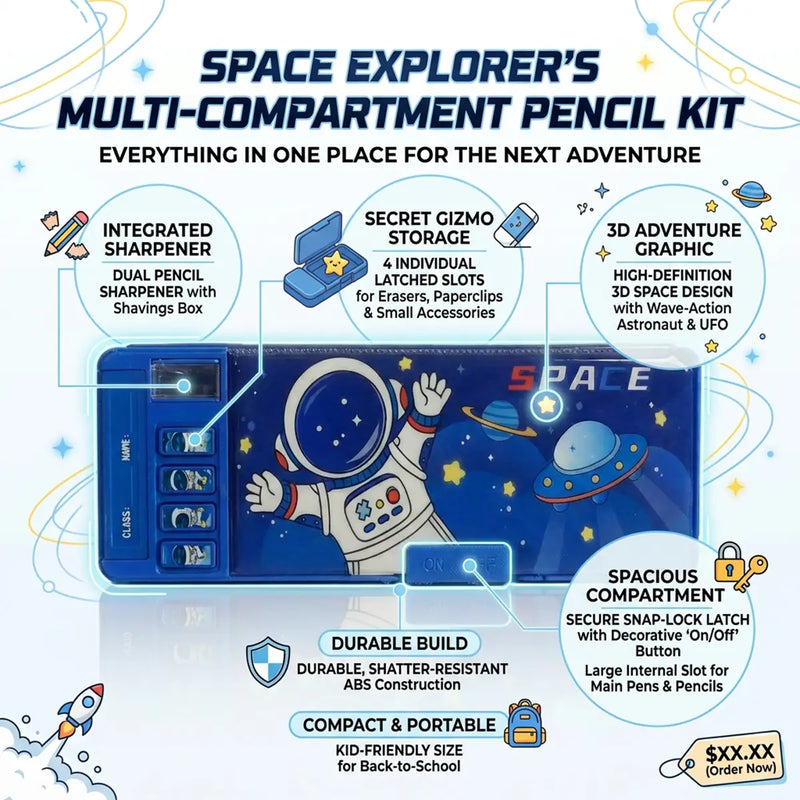 SPACE EXPLORER'S MULTI-COMPARTMENT PENCIL KIT

EVERYTHING IN ONE PLACE FOR THE NEXT ADVENTURE

INTEGRATED SHARPENER
DUAL PENCIL SHARPENER with Shavings Box

SECRET GIZMO STORAGE
4 INDIVIDUAL LATCHED SLOTS for Erasers, Paperclips & Small Accessories

3D ADVENTURE GRAPHIC
HIGH-DEFINITION 3D SPACE DESIGN with Wave-Action Astronaut & UFO

NAME :

CLASS :

SPACE

ON OFF

SPACIOUS COMPARTMENT
SECURE SNAP-LOCK LATCH with Decorative 'On/Off' Button
Large Internal Slot for Main Pens & Pencils

DURABLE BUILD
DURABLE, SHATTER-RESISTANT ABS Construction

COMPACT & PORTABLE
KID-FRIENDLY SIZE for Back-to-School

$XX.XX (Order Now)